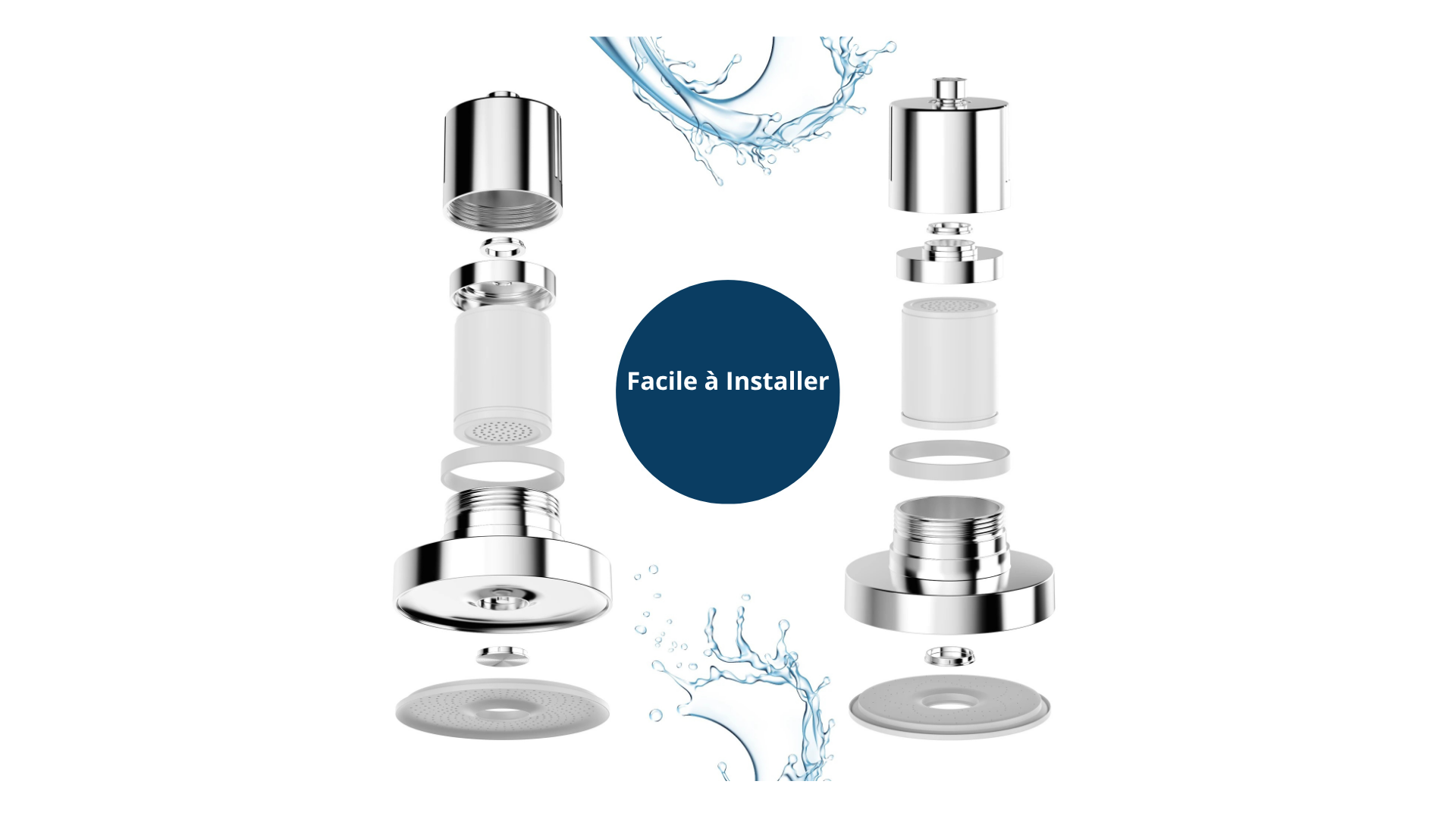 Facile à Installer